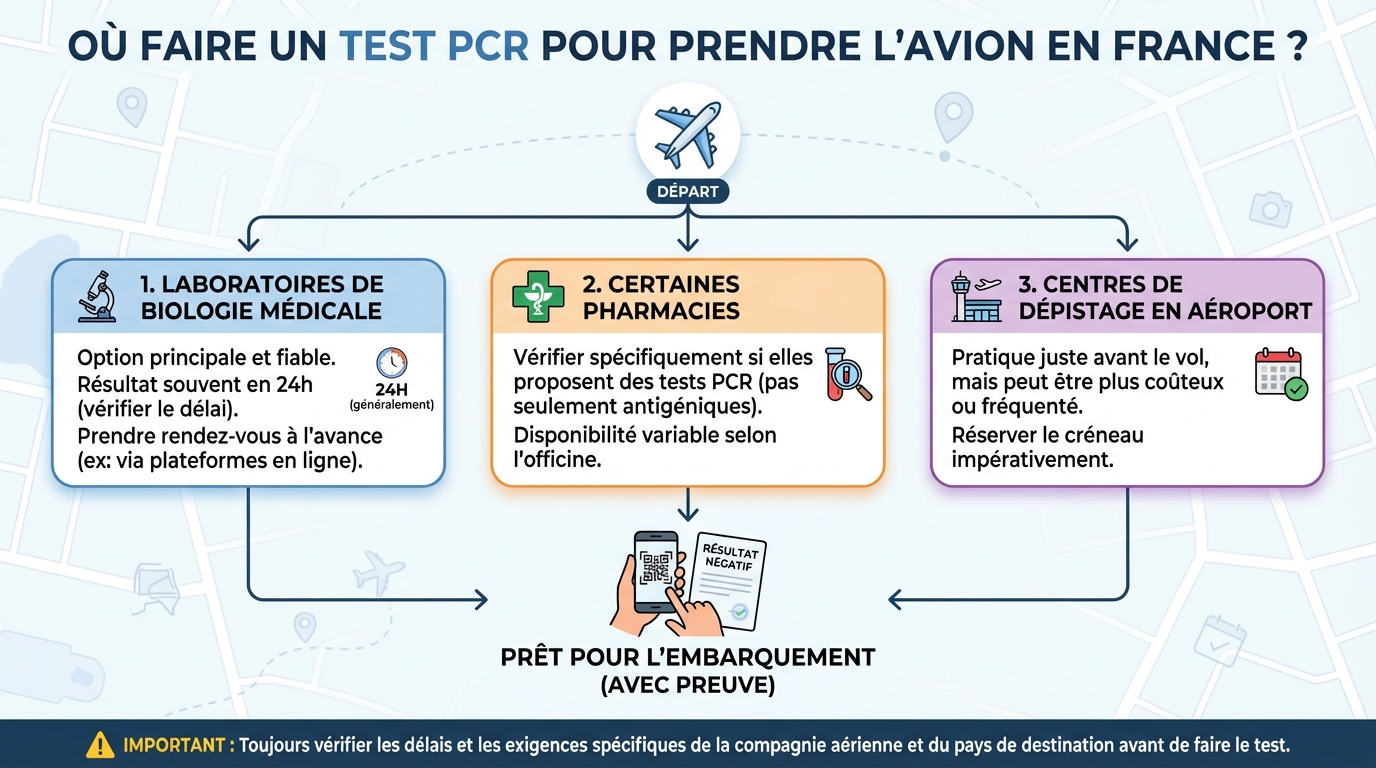 OÙ FAIRE UN TEST PCR POUR PRENDRE L'AVION EN FRANCE ?

DÉPART

1. LABORATOIRES DE BIOLOGIE MÉDICALE

Option principale et fiable.
Résultat souvent en 24h (vérifier le délai).
Prendre rendez-vous à l'avance (ex: via plateformes en ligne).

24H (généralement)

2. CERTAINES PHARMACIES

Vérifier spécifiquement si elles proposent des tests PCR (pas seulement antigéniques).
Disponibilité variable selon l'officine.

3. CENTRES DE DÉPISTAGE EN AÉROPORT

Pratique juste avant le vol, mais peut être plus coûteux ou fréquenté.
Réserver le créneau impérativement.

RÉSULTAT NÉGATIF

PRÊT POUR L'EMBARQUEMENT (AVEC PREUVE)

IMPORTANT : Toujours vérifier les délais et les exigences spécifiques de la compagnie aérienne et du pays de destination avant de faire le test.